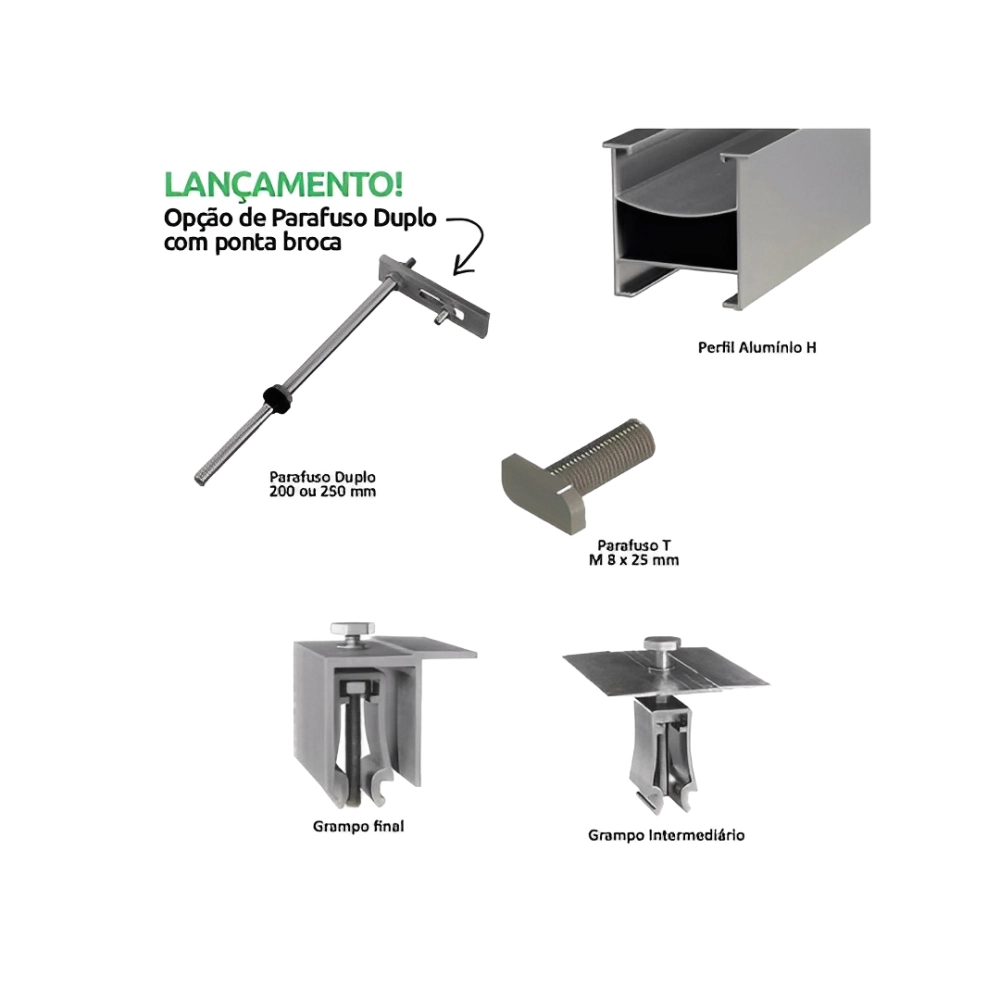 LANÇAMENTO!
Opção de Parafuso Duplo com ponta broca

Perfil Alumínio H

Parafuso Duplo
200 ou 250 mm

Parafuso T
M 8 x 25 mm

Grampo final

Grampo Intermediário