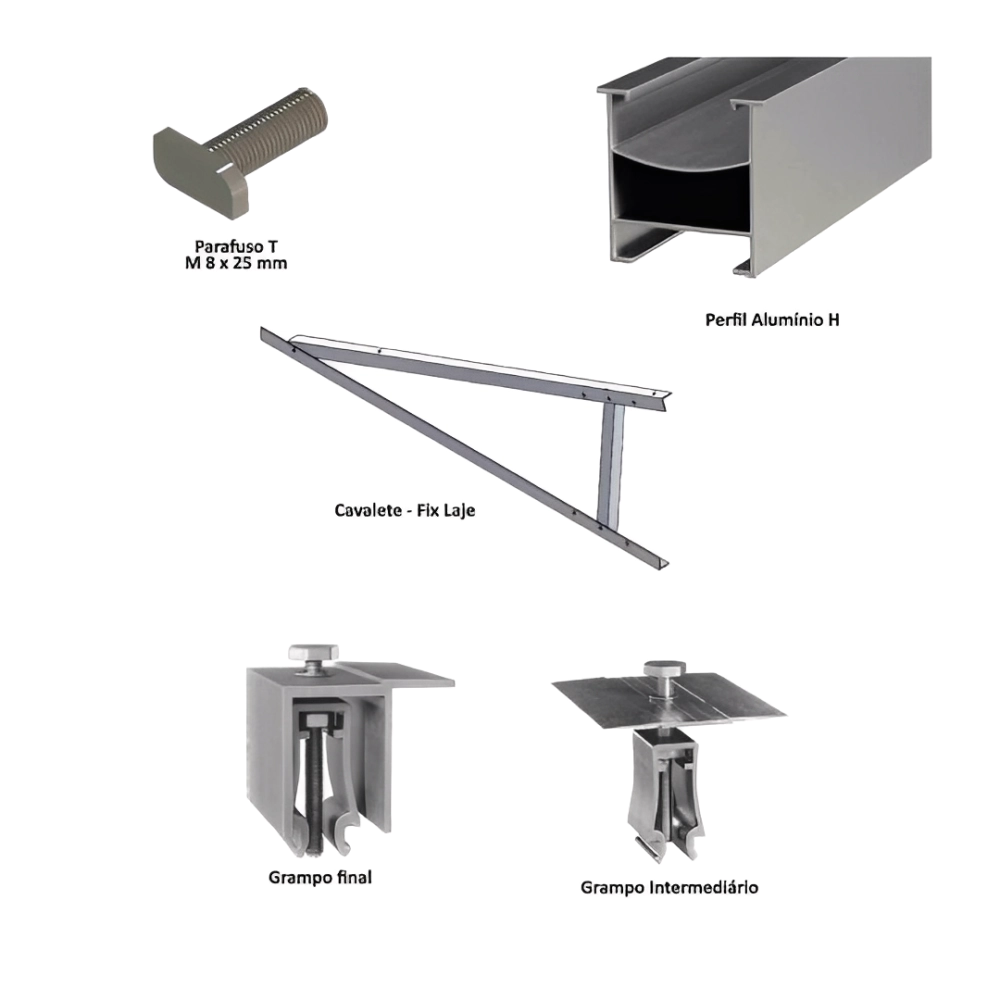 Parafuso T
M 8 x 25 mm

Perfil Alumínio H

Cavalete - Fix Laje

Grampo final

Grampo Intermediário