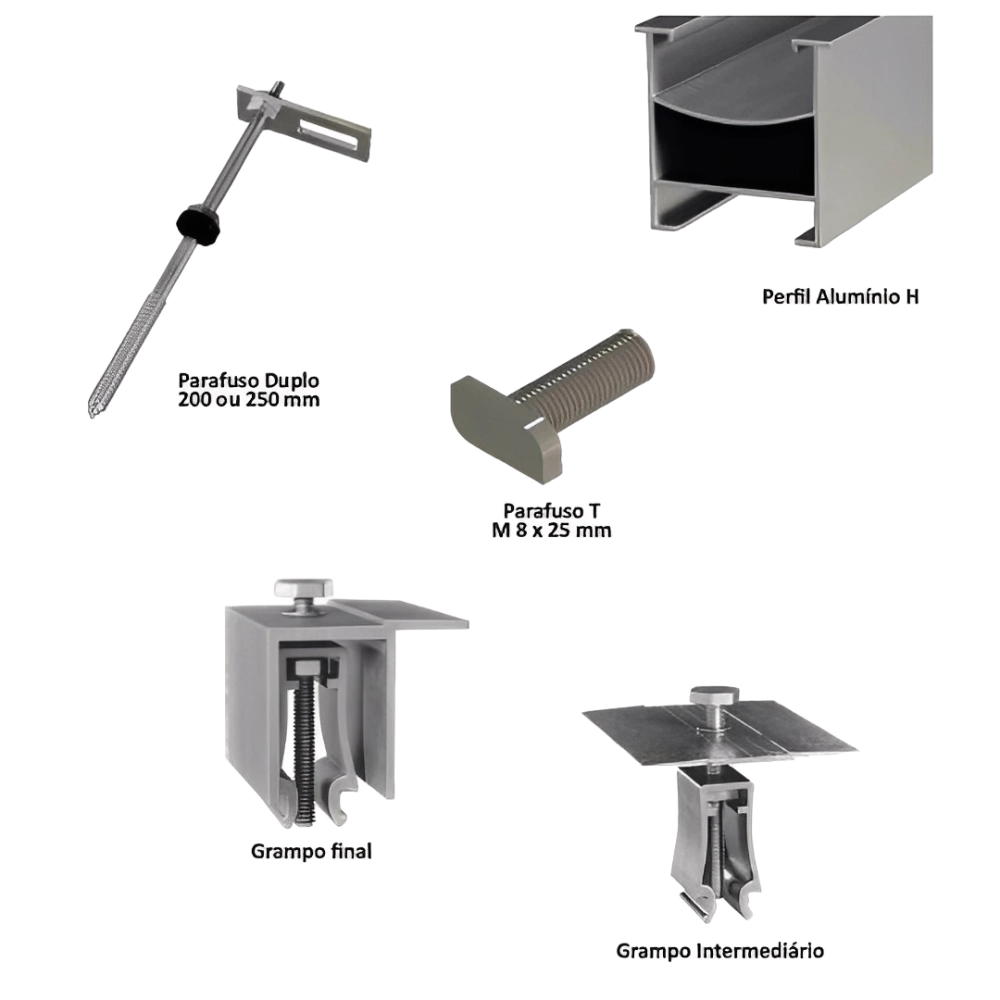 Perfil Alumínio H

Parafuso Duplo
200 ou 250 mm

Parafuso T
M 8 x 25 mm

Grampo final

Grampo Intermediário